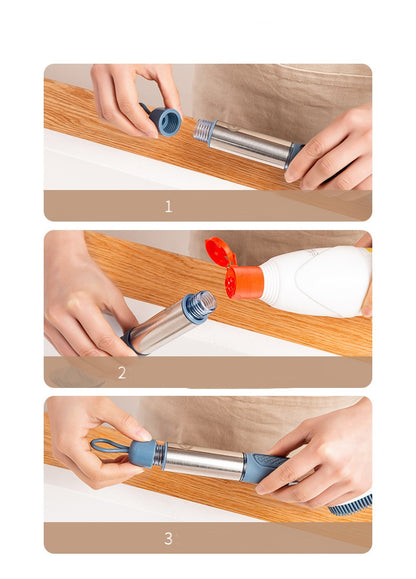 1

2

3